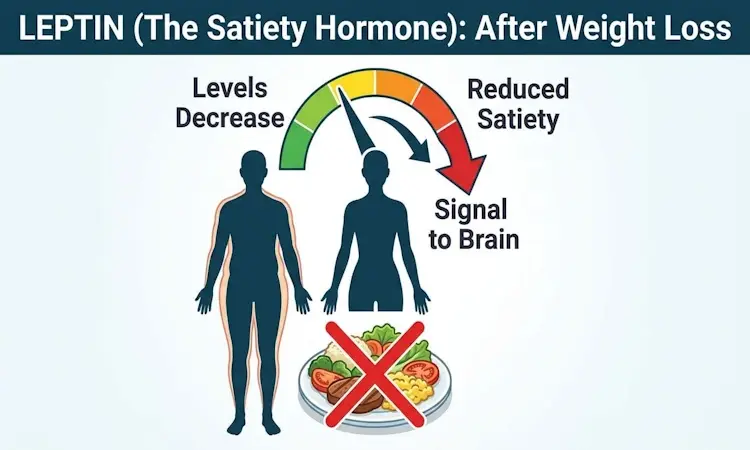 LEPTIN (The Satiety Hormone): After Weight Loss

Levels Decrease

Reduced Satiety

Signal to Brain